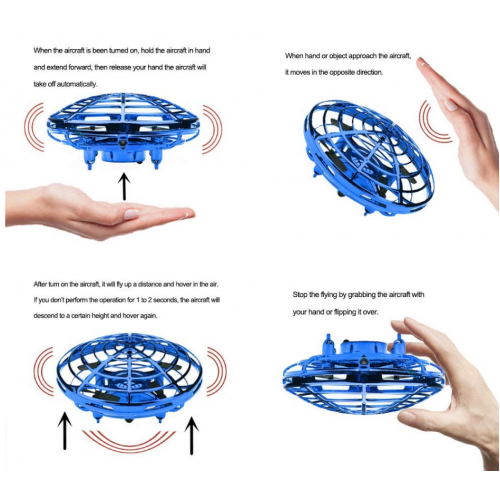 When the aircraft is been turned on, hold the aircraft in hand and extend forward, then release your hand the aircraft will take off automatically.

When hand or object approach the aircraft, it moves in the opposite direction.

After turn on the aircraft, it will fly up a distance and hover in the air. If you don't perform the operation for 1 to 2 seconds, the aircraft will descend to a certain height and hover again.

Stop the flying by grabbing the aircraft with your hand or flipping it over.